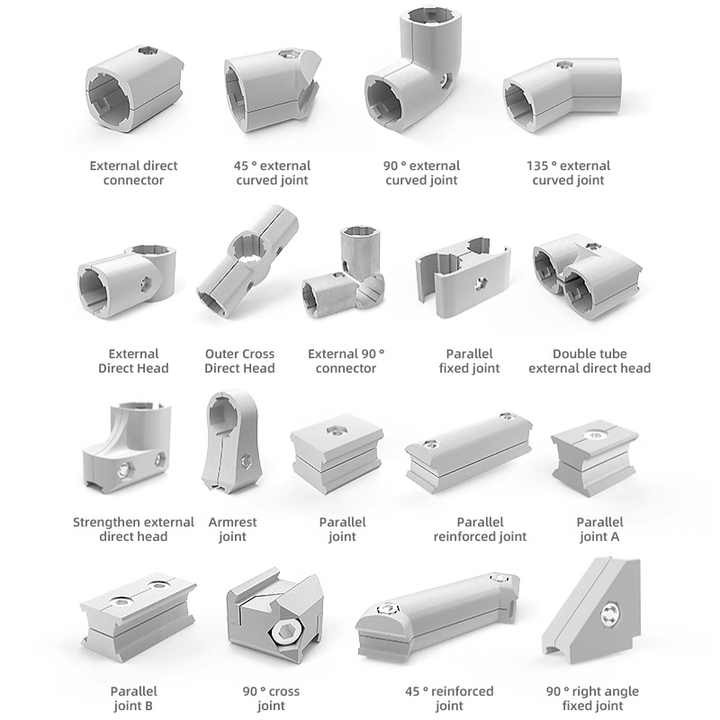 External direct connector

45 ° external curved joint

90 ° external curved joint

135 ° external curved joint

External Direct Head

Outer Cross Direct Head

External 90 ° connector

Parallel fixed joint

Double tube external direct head

Strengthen external direct head

Armrest joint

Parallel joint

Parallel reinforced joint

Parallel joint A

Parallel joint B

90 ° cross joint

45 ° reinforced joint

90 ° right angle fixed joint